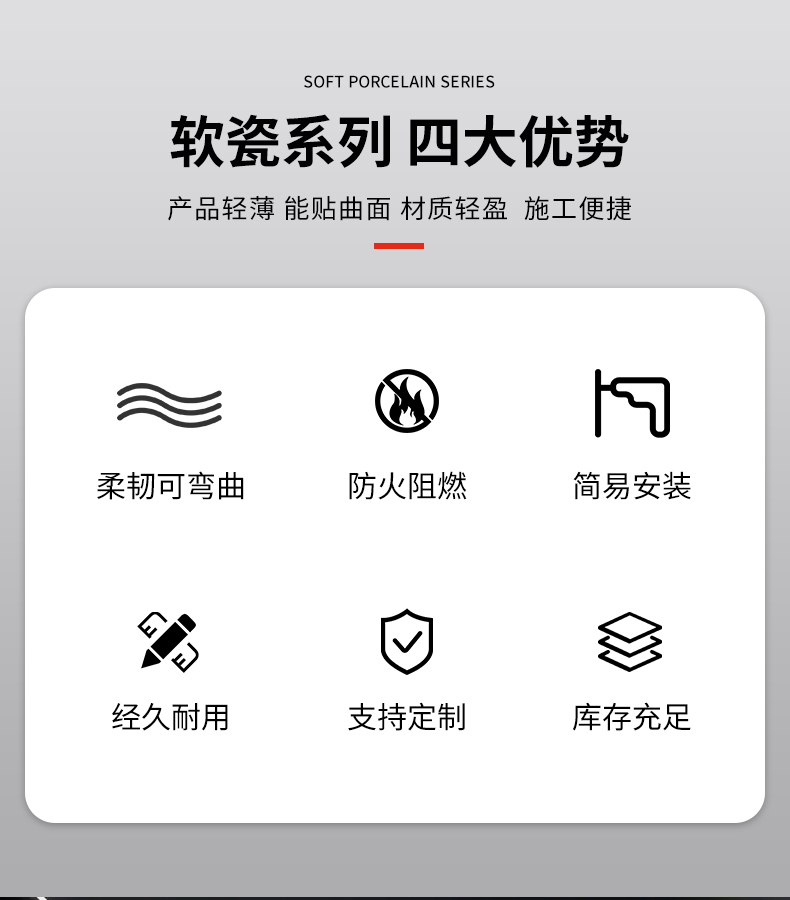 SOFT PORCELAIN SERIES

软瓷系列 四大优势

产品轻薄 能贴曲面 材质轻盈 施工便捷

柔韧可弯曲

防火阻燃

简易安装

经久耐用

支持定制

库存充足